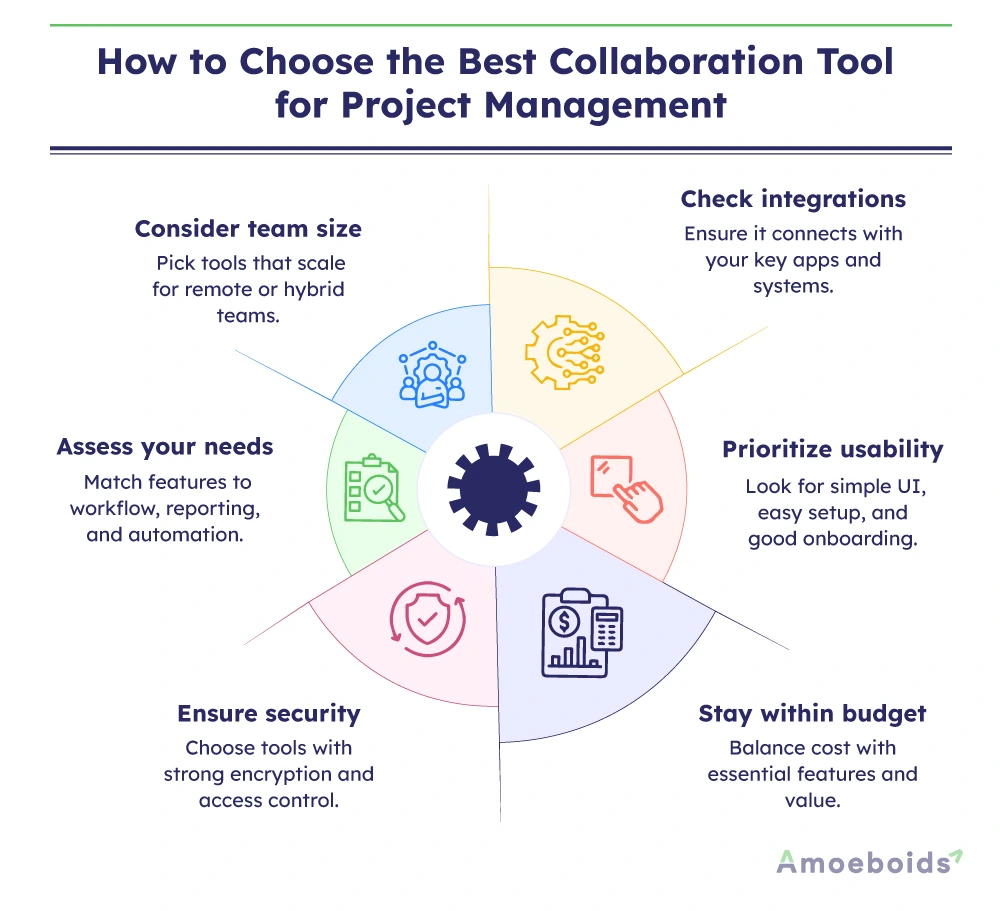 How to Choose the Best Collaboration Tool for Project Management

Consider team size
Pick tools that scale for remote or hybrid teams.

Check integrations
Ensure it connects with your key apps and systems.

Assess your needs
Match features to workflow, reporting, and automation.

Prioritize usability
Look for simple UI, easy setup, and good onboarding.

Ensure security
Choose tools with strong encryption and access control.

Stay within budget
Balance cost with essential features and value.

Amoeboids